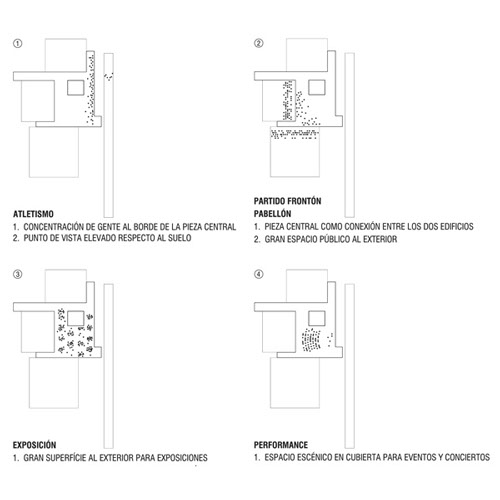 ①

ATLETISMO
1. CONCENTRACIÓN DE GENTE AL BORDE DE LA PIEZA CENTRAL
2. PUNTO DE VISTA ELEVADO RESPECTO AL SUELO

②

PARTIDO FRONTÓN
PABELLÓN
1. PIEZA CENTRAL COMO CONEXIÓN ENTRE LOS DOS EDIFICIOS
2. GRAN ESPACIO PÚBLICO AL EXTERIOR

③

EXPOSICIÓN
1. GRAN SUPERFÍCIE AL EXTERIOR PARA EXPOSICIONES

④

PERFORMANCE
1. ESPACIO ESCÉNICO EN CUBIERTA PARA EVENTOS Y CONCIERTOS