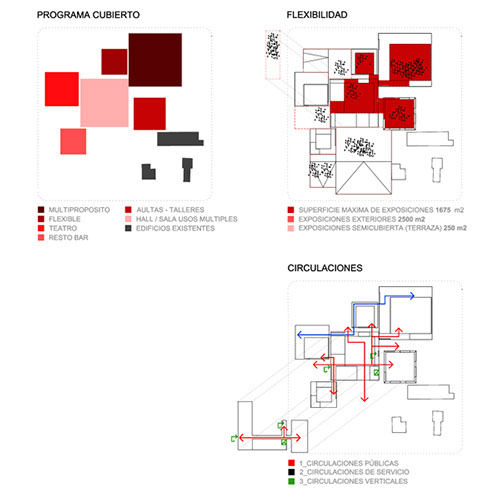 PROGRAMA CUBIERTO

MULTIPROPOSITO
FLEXIBLE
TEATRO
RESTO BAR
AULTAS - TALLERES
HALL / SALA USOS MULTIPLES
EDIFICIOS EXISTENTES

FLEXIBILIDAD

SUPERFICIE MAXIMA DE EXPOSICIONES 1675 m2
EXPOSICIONES EXTERIORES 2500 m2
EXPOSICIONES SEMICUBIERTA (TERRAZA) 250 m2

CIRCULACIONES

1_CIRCULACIONES PÚBLICAS
2_CIRCULACIONES DE SERVICIO
3_CIRCULACIONES VERTICALES