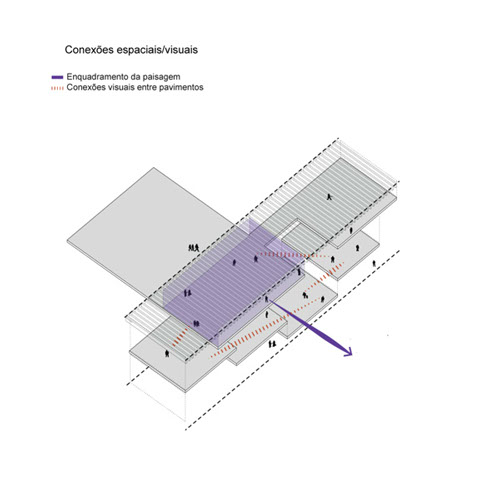 Conexões espaciais/visuais

Enquadramento da paisagem
Conexões visuais entre pavimentos